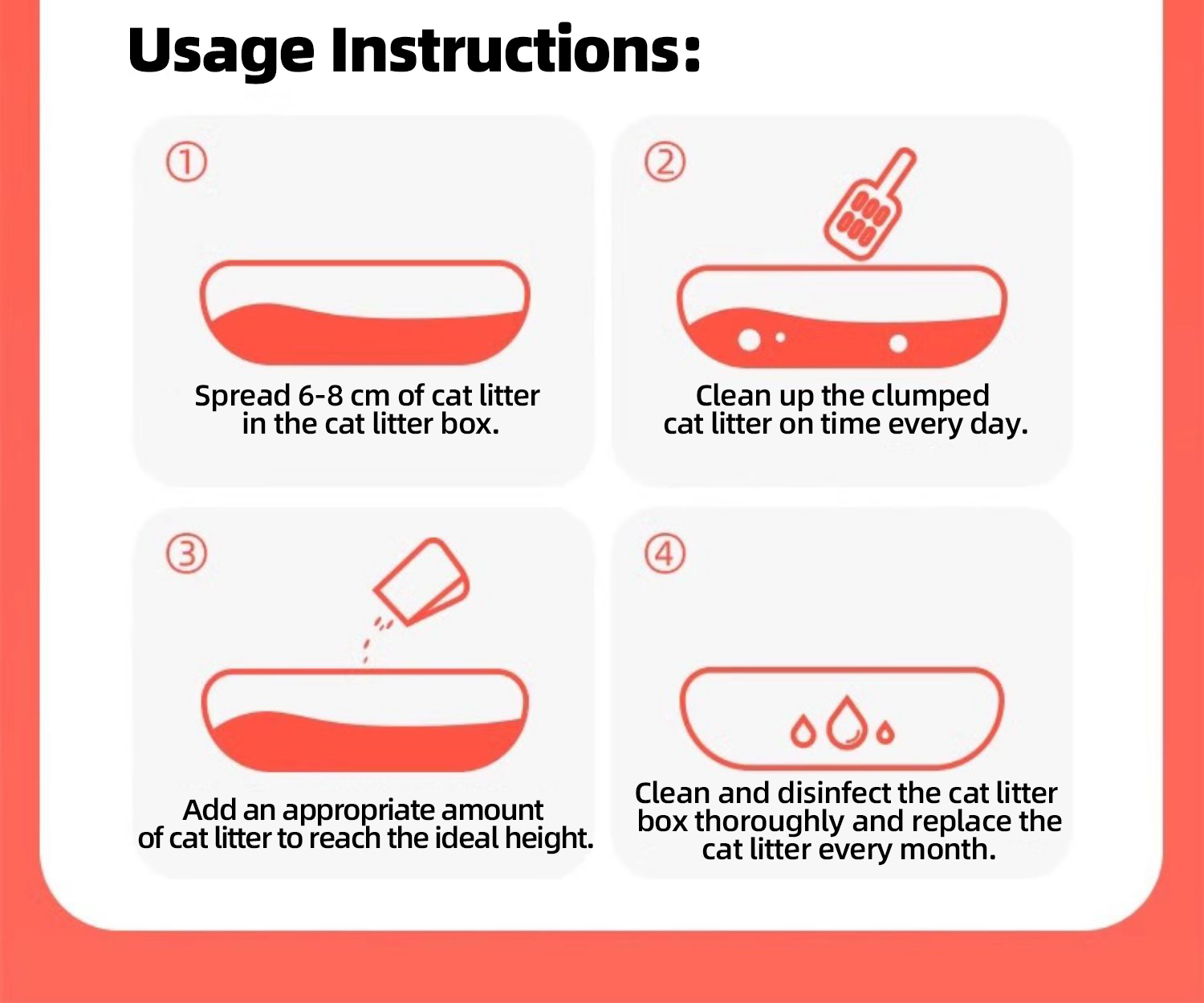 Usage Instructions:

①

Spread 6-8 cm of cat litter in the cat litter box.

②

Clean up the clumped cat litter on time every day.

③

Add an appropriate amount of cat litter to reach the ideal height.

④

Clean and disinfect the cat litter box thoroughly and replace the cat litter every month.